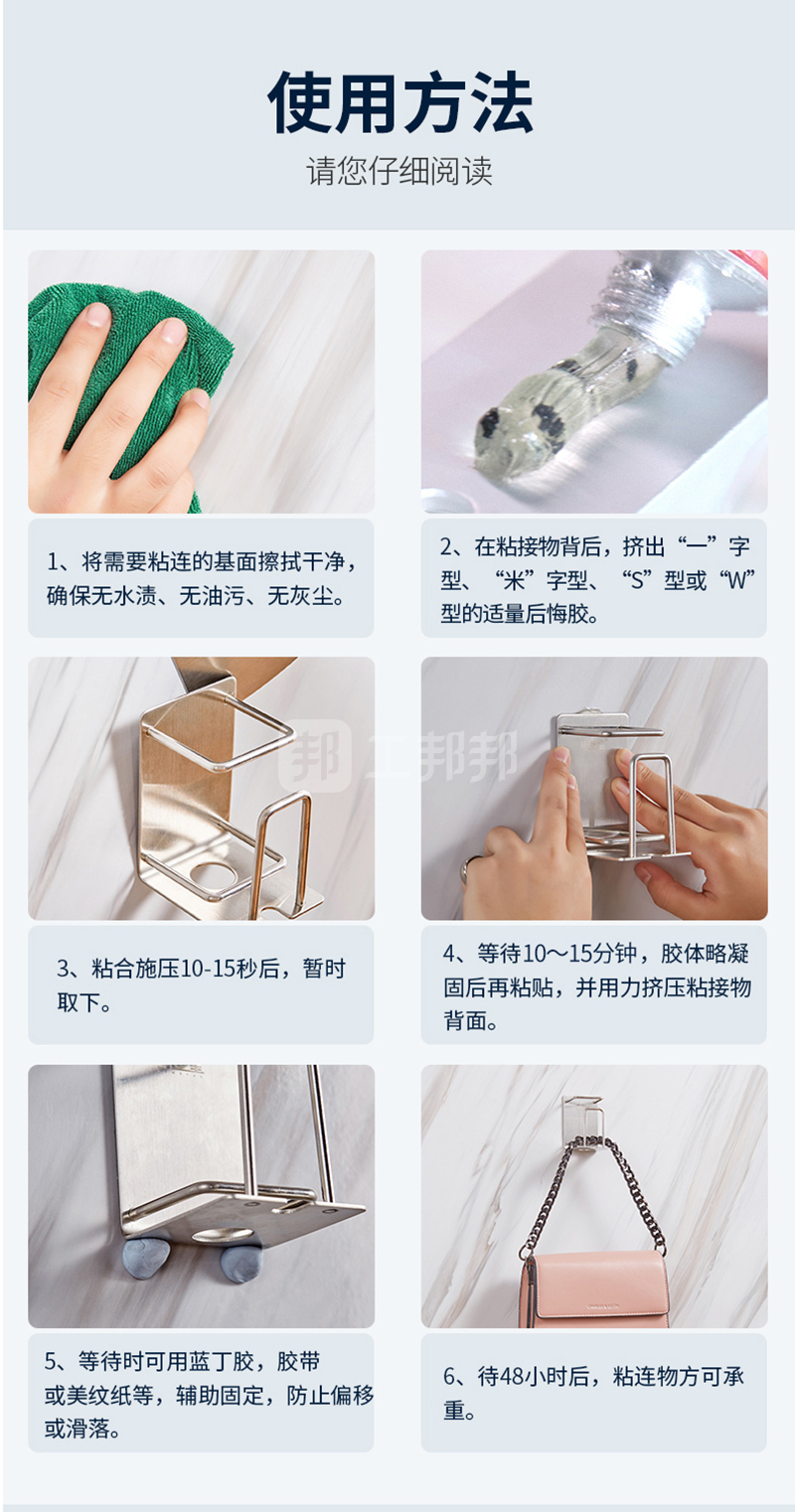 使用方法
请您仔细阅读

1、将需要粘连的基面擦拭干净，确保无水渍、无油污、无灰尘。

2、在粘接物背后，挤出“一”字型、“米”字型、“S”型或“W”型的适量后悔胶。

邦 工邦邦

3、粘合施压10-15秒后，暂时取下。

4、等待10～15分钟，胶体略凝固后再粘贴，并用力挤压粘接物背面。

5、等待时可用蓝丁胶，胶带或美纹纸等，辅助固定，防止偏移或滑落。

6、待48小时后，粘连物方可承重。